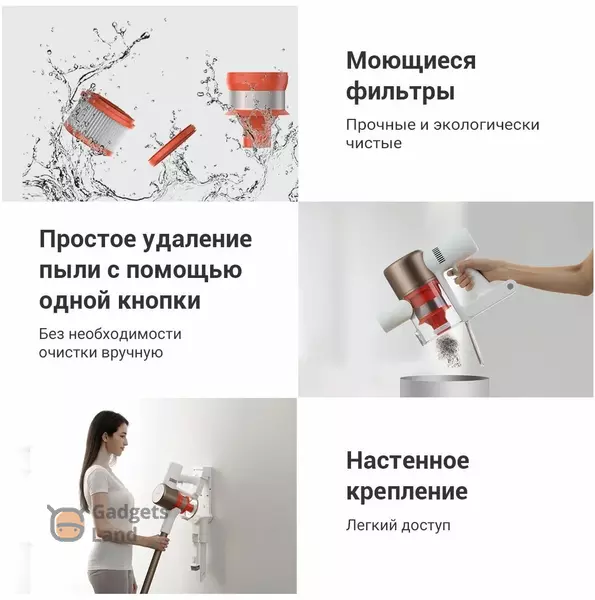 Моющиеся фильтры

Прочные и экологически чистые

Простое удаление пыли с помощью одной кнопки

Без необходимости очистки вручную

Gadgets Land

Настенное крепление

Легкий доступ